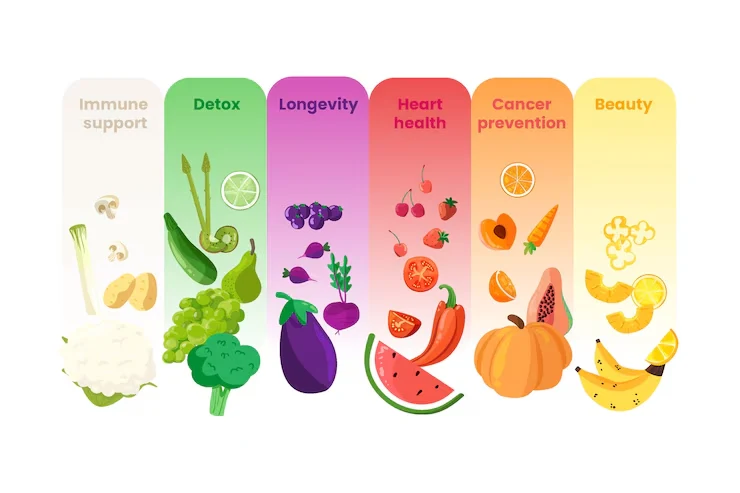 Immune support

Detox

Longevity

Heart health

Cancer prevention

Beauty